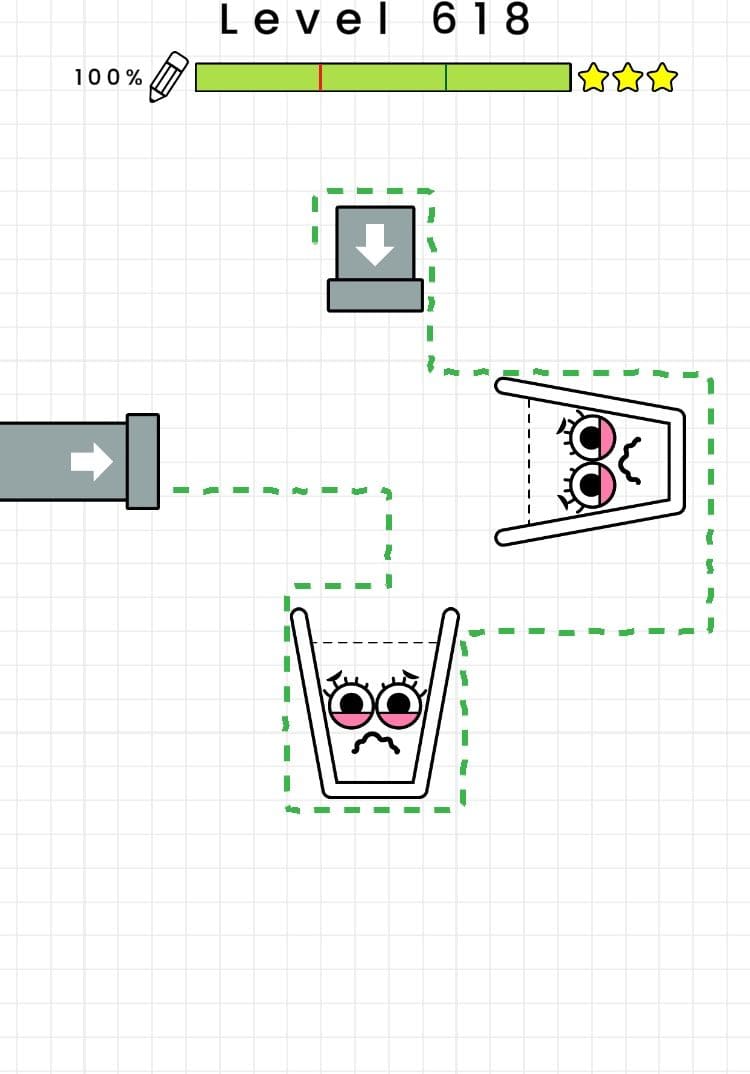 Level 618

100%